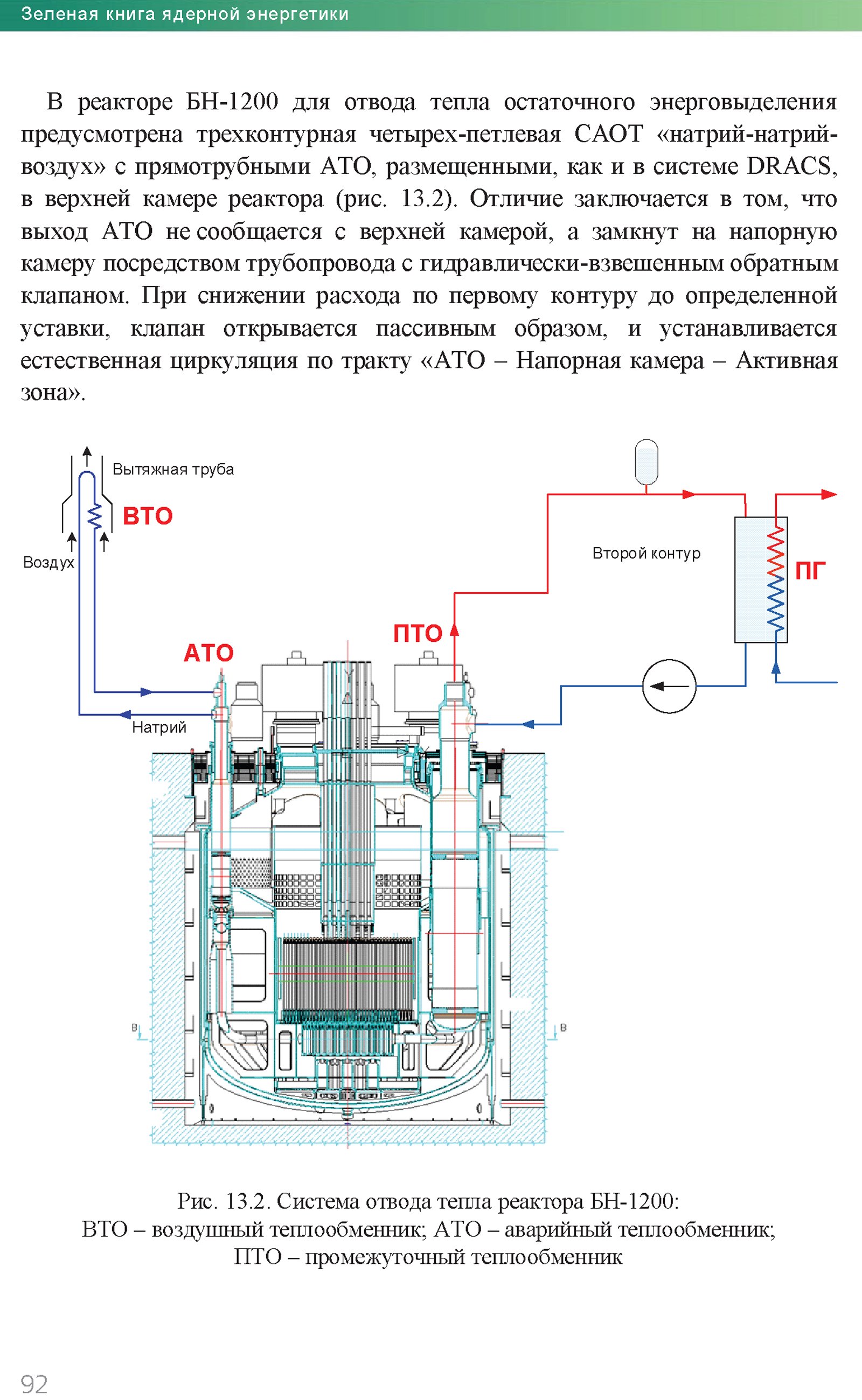 Зеленая книга ядерной энергетики

В реакторе БН-1200 для отвода тепла остаточного энерговыделения предусмотрена трехконтурная четырех-петлевая САОТ «натрий-натрий-воздух» с прямотрубными АТО, размещенными, как и в системе DRACS, в верхней камере реактора (рис. 13.2). Отличие заключается в том, что выход АТО не сообщается с верхней камерой, а замкнут на напорную камеру посредством трубопровода с гидравлически-взвешенным обратным клапаном. При снижении расхода по первому контуру до определенной уставки, клапан открывается пассивным образом, и устанавливается естественная циркуляция по тракту «АТО – Напорная камера – Активная зона».

Вытяжная труба
ВТО
Воздух
Второй контур
ПГ
ПТО
АТО
Натрий
В
В

Рис. 13.2. Система отвода тепла реактора БН-1200:
ВТО – воздушный теплообменник; АТО – аварийный теплообменник;
ПТО – промежуточный теплообменник

92