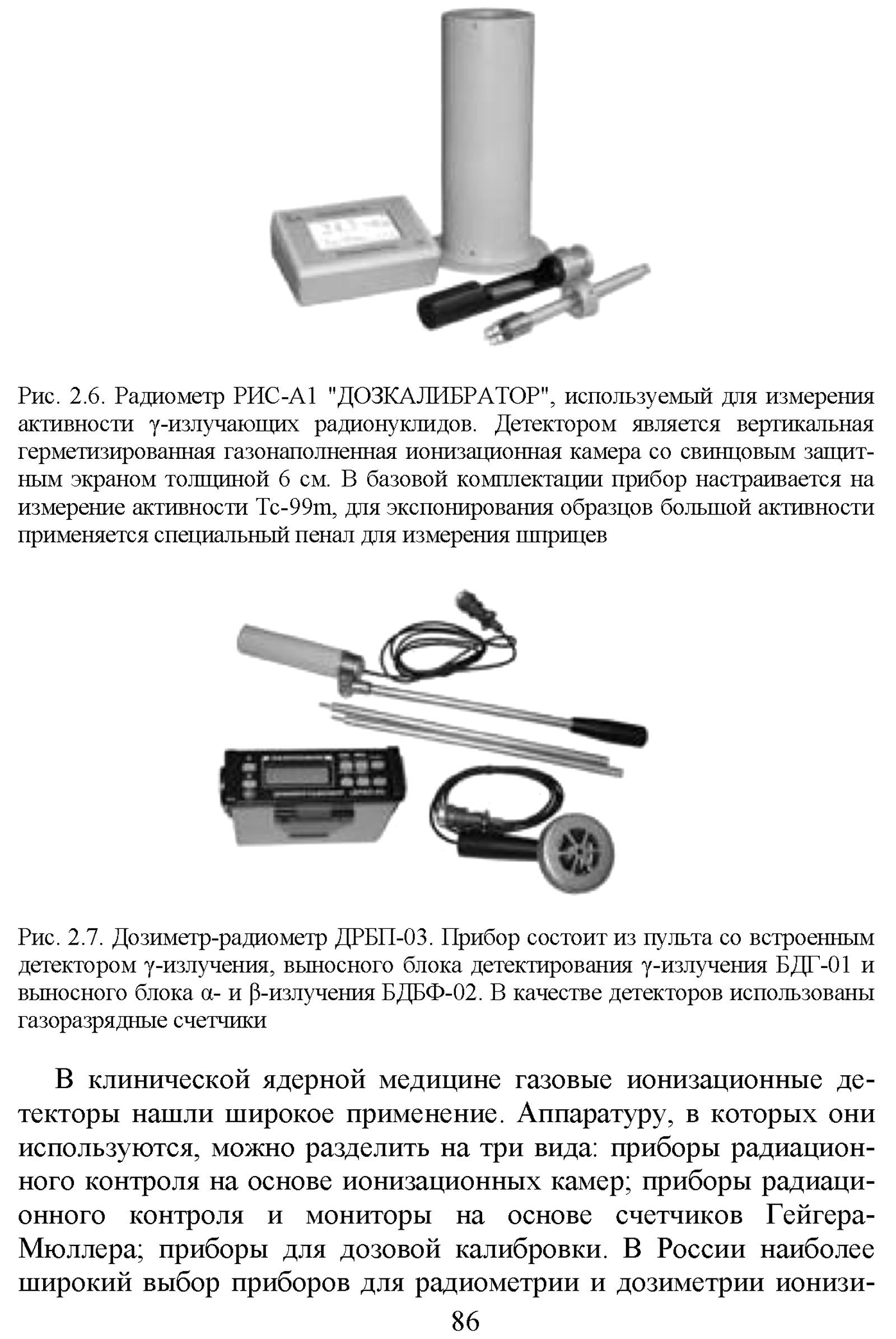 Рис. 2.6. Радиометр РИС-А1 "ДОЗКАЛИБРАТОР", используемый для измерения активности γ-излучающих радионуклидов. Детектором является вертикальная герметизированная газонаполненная ионизационная камера со свинцовым защитным экраном толщиной 6 см. В базовой комплектации прибор настраивается на измерение активности Tc-99m, для экспонирования образцов большой активности применяется специальный пенал для измерения шприцев

Рис. 2.7. Дозиметр-радиометр ДРБП-03. Прибор состоит из пульта со встроенным детектором γ-излучения, выносного блока детектирования γ-излучения БДГ-01 и выносного блока α- и β-излучения БДБФ-02. В качестве детекторов использованы газоразрядные счетчики

В клинической ядерной медицине газовые ионизационные детекторы нашли широкое применение. Аппаратуру, в которых они используются, можно разделить на три вида: приборы радиационного контроля на основе ионизационных камер; приборы радиационного контроля и мониторы на основе счетчиков Гейгера-Мюллера; приборы для дозовой калибровки. В России наиболее широкий выбор приборов для радиометрии и дозиметрии ионизи-

86