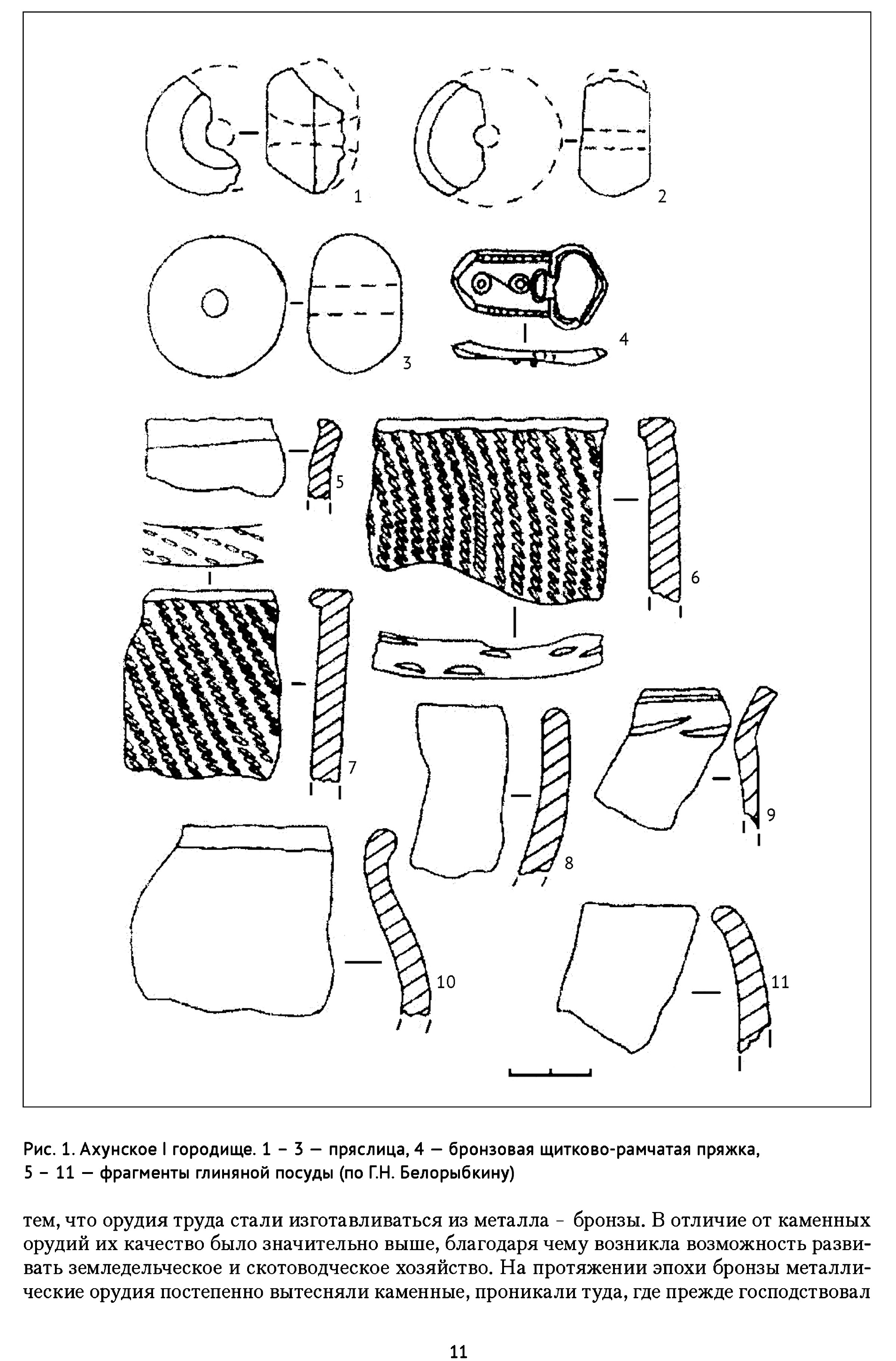 1

2

3

4

5

6

7

8

9

10

11

Рис. 1. Ахунское I городище. 1 – 3 — пряслица, 4 — бронзовая щитково-рамчатая пряжка, 5 – 11 — фрагменты глиняной посуды (по Г.Н. Белорыбкину)

тем, что орудия труда стали изготавливаться из металла – бронзы. В отличие от каменных орудий их качество было значительно выше, благодаря чему возникла возможность развивать земледельческое и скотоводческое хозяйство. На протяжении эпохи бронзы металлические орудия постепенно вытесняли каменные, проникали туда, где прежде господствовал

11